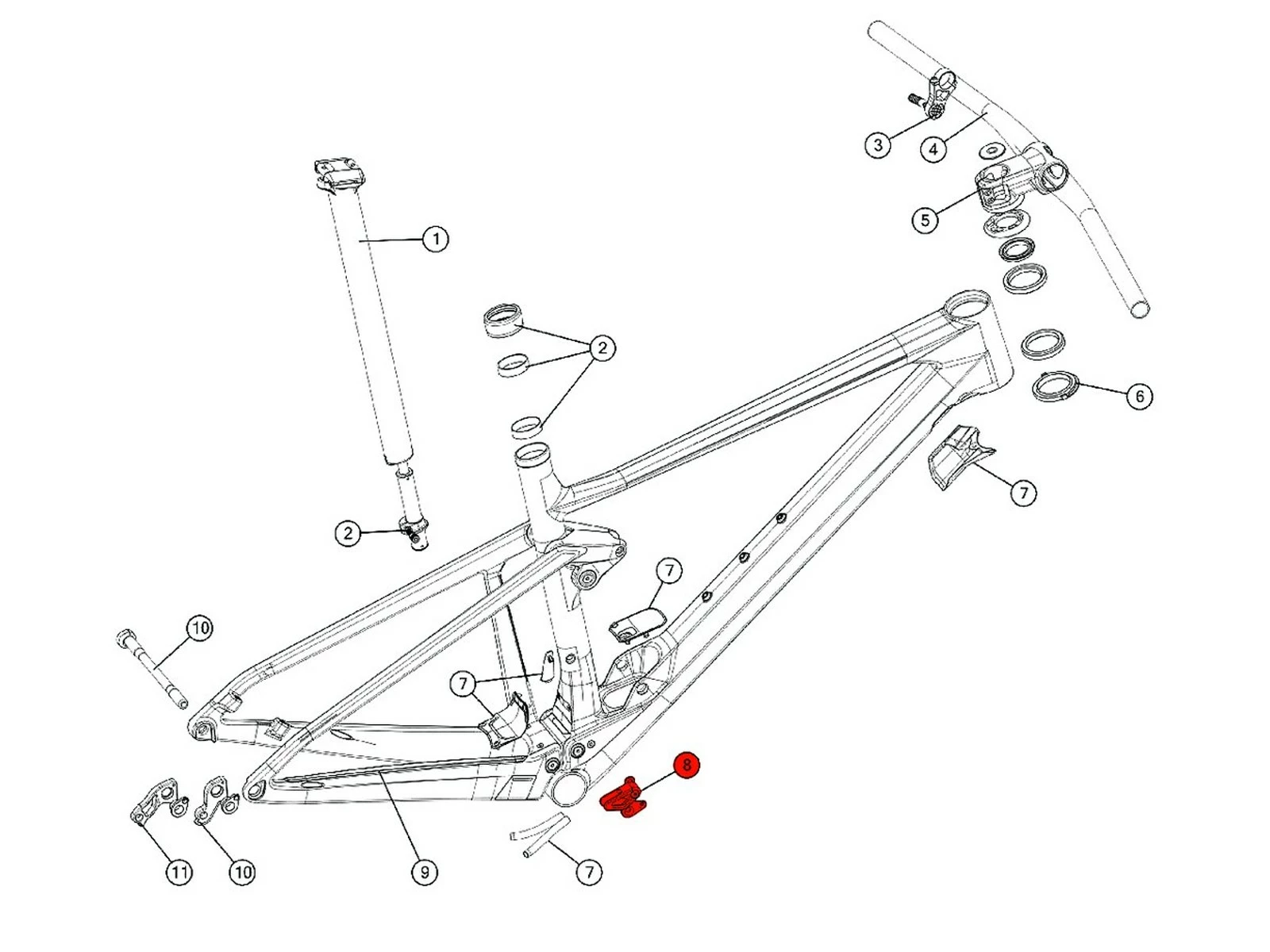 3
4
5
1
2
6
7
2
7
10
7
8
11
10
9
7